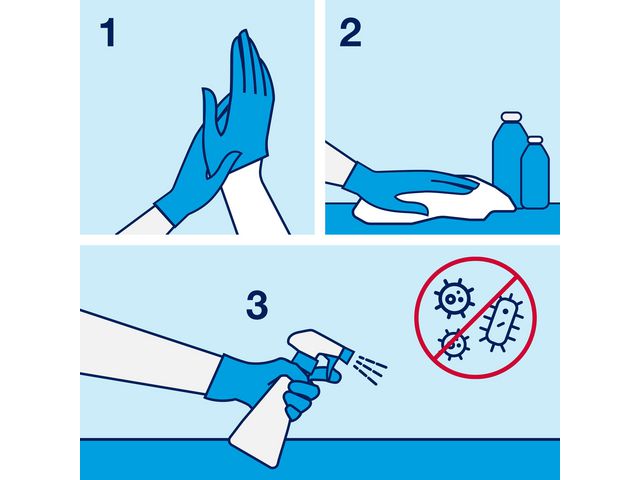 1

2

3