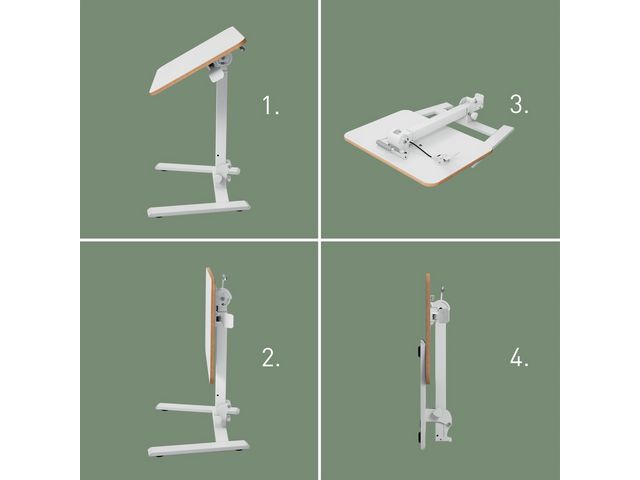 1.

3.

2.

4.