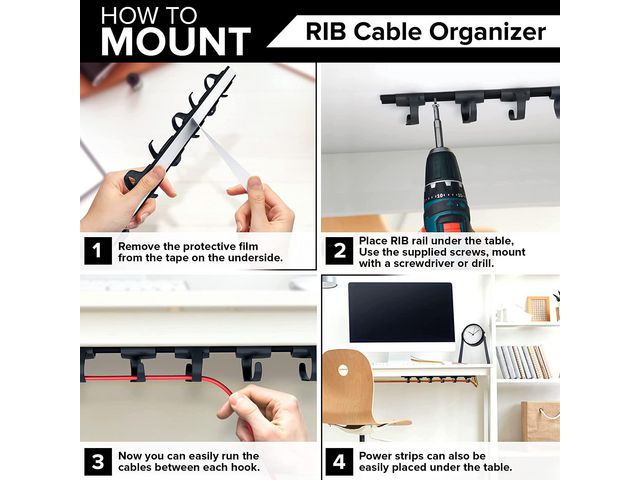 HOW TO MOUNT

RIB Cable Organizer

1
Remove the protective film from the tape on the underside.

2
Place RIB rail under the table, Use the supplied screws, mount with a screwdriver or drill.

3
Now you can easily run the cables between each hook.

4
Power strips can also be easily placed under the table.